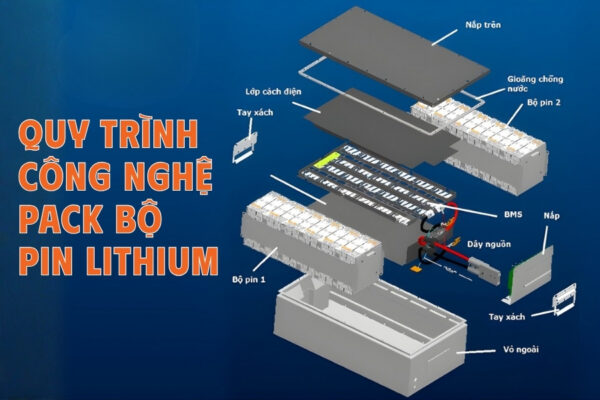 QUY TRÌNH CÔNG NGHỆ PACK BỘ PIN LITHIUM

Nắp trên

Gioăng chống nước

Lớp cách điện

Tay xách

Bộ pin 2

BMS

Nắp

Dây nguồn

Bộ pin 1

Tay xách

Vỏ ngoài